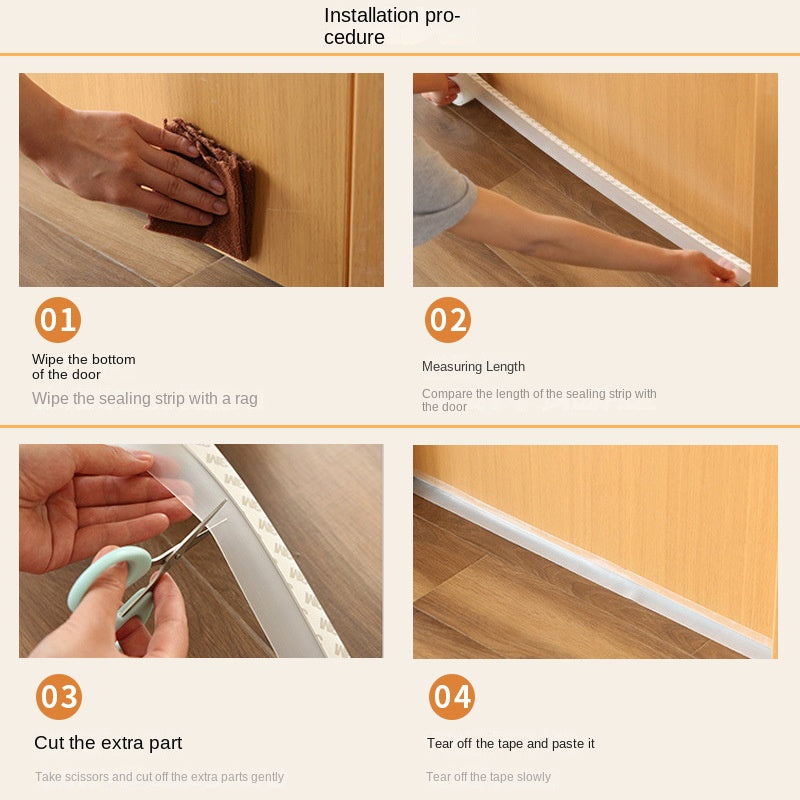 Installation procedure

01

Wipe the bottom of the door

Wipe the sealing strip with a rag

02

Measuring Length

Compare the length of the sealing strip with the door

03

Cut the extra part

Take scissors and cut off the extra parts gently

04

Tear off the tape and paste it

Tear off the tape slowly